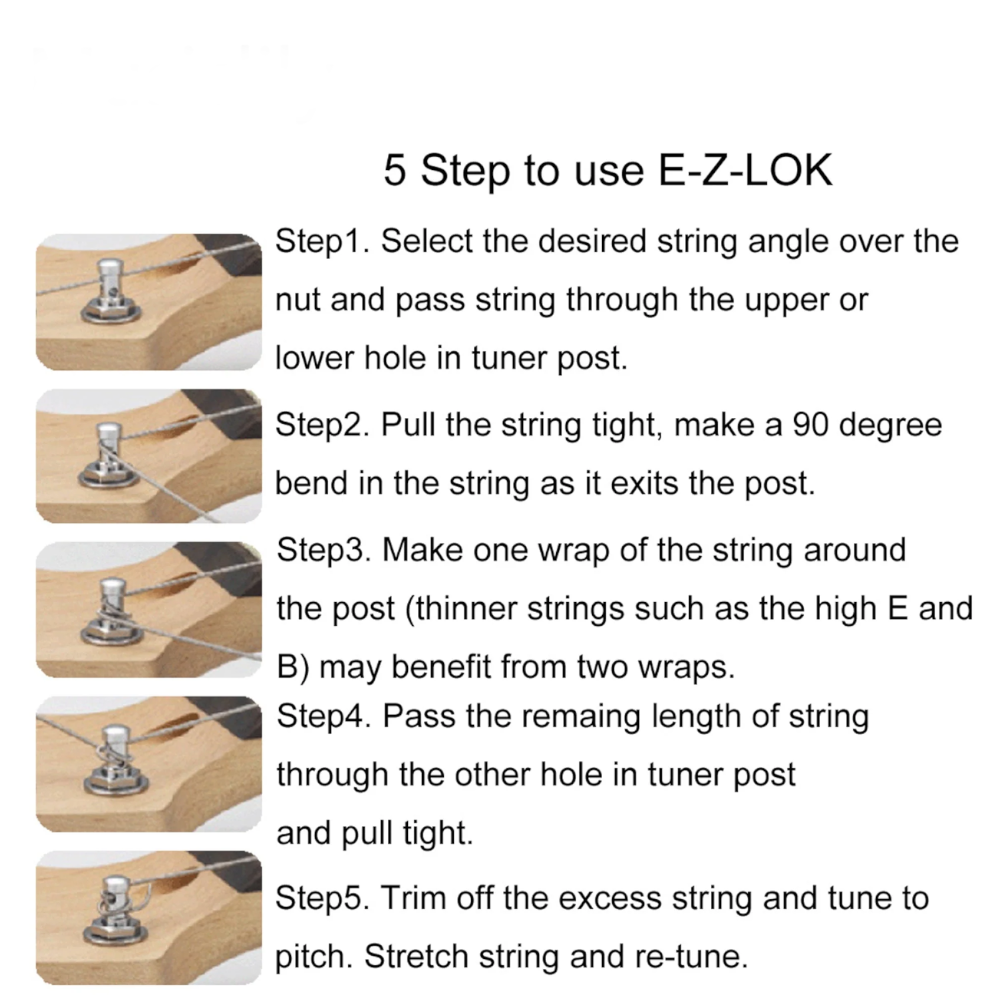 5 Step to use E-Z-LOK

Step1. Select the desired string angle over the nut and pass string through the upper or lower hole in tuner post.

Step2. Pull the string tight, make a 90 degree bend in the string as it exits the post.

Step3. Make one wrap of the string around the post (thinner strings such as the high E and B) may benefit from two wraps.

Step4. Pass the remaing length of string through the other hole in tuner post and pull tight.

Step5. Trim off the excess string and tune to pitch. Stretch string and re-tune.