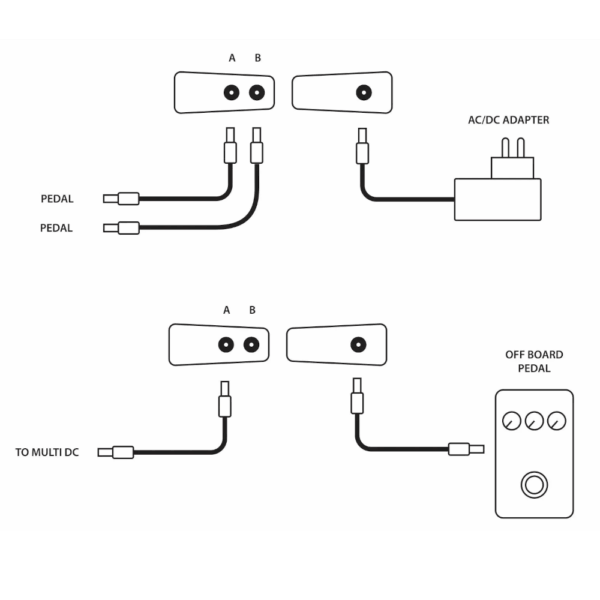 A B

AC/DC ADAPTER

PEDAL

PEDAL

A B

OFF BOARD PEDAL

TO MULTI DC